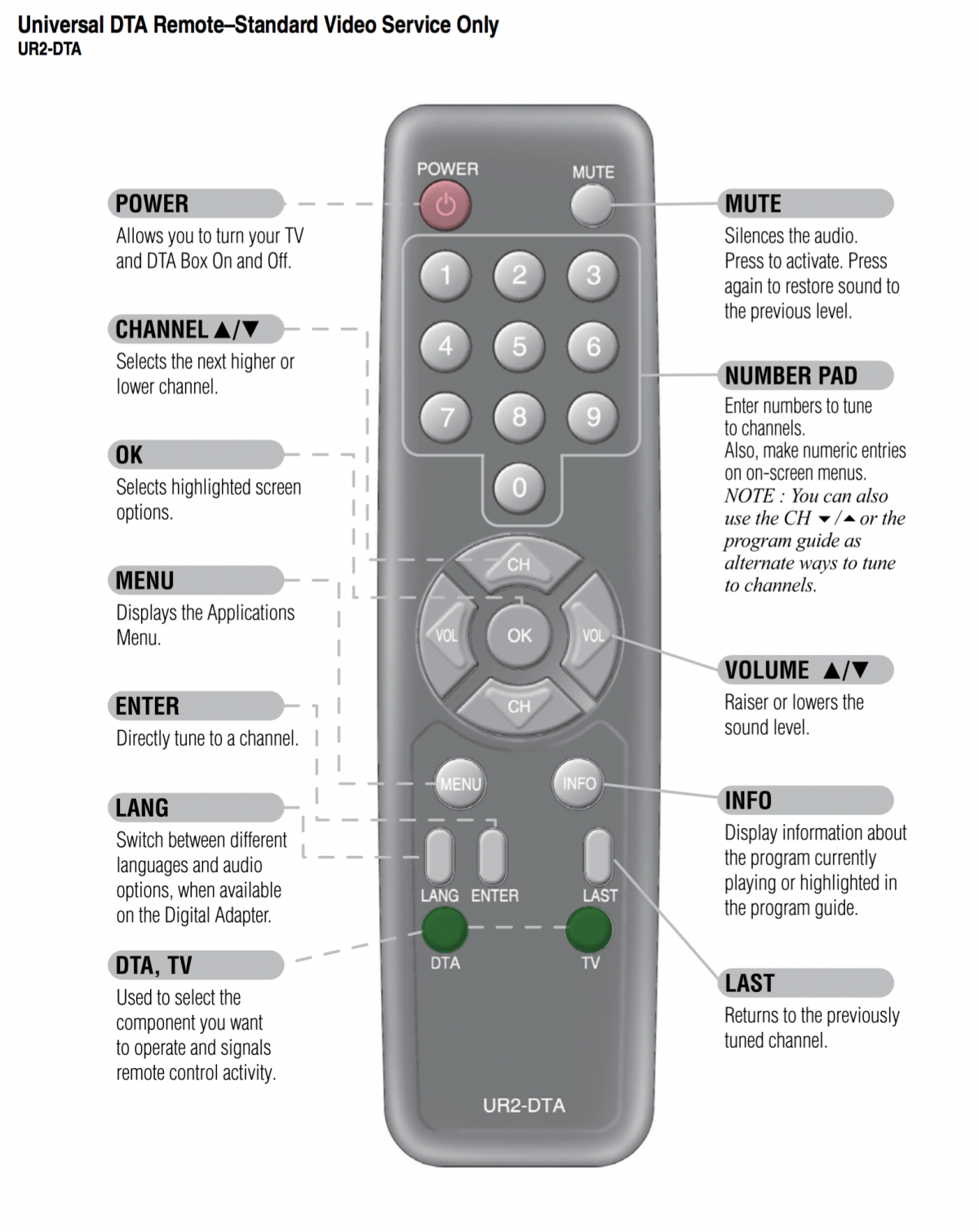 Universal DTA Remote–Standard Video Service Only
UR2-DTA

POWER
Allows you to turn your TV and DTA Box On and Off.

CHANNEL ▲/▼
Selects the next higher or lower channel.

OK
Selects highlighted screen options.

MENU
Displays the Applications Menu.

ENTER
Directly tune to a channel.

LANG
Switch between different languages and audio options, when available on the Digital Adapter.

DTA, TV
Used to select the component you want to operate and signals remote control activity.

POWER MUTE
1 2 3
4 5 6
7 8 9
0
CH
VOL OK VOL
CH
MENU INFO
LANG ENTER LAST
DTA TV
UR2-DTA

MUTE
Silences the audio. Press to activate. Press again to restore sound to the previous level.

NUMBER PAD
Enter numbers to tune to channels.
Also, make numeric entries on on-screen menus.
NOTE : You can also use the CH ▼/▲ or the program guide as alternate ways to tune to channels.

VOLUME ▲/▼
Raiser or lowers the sound level.

INFO
Display information about the program currently playing or highlighted in the program guide.

LAST
Returns to the previously tuned channel.